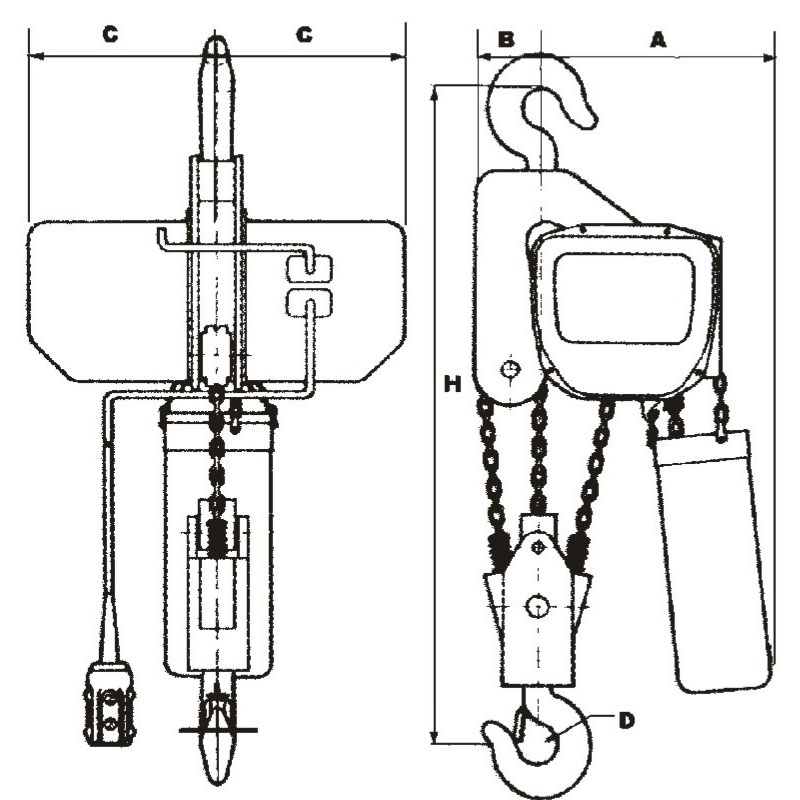 C C B A H D